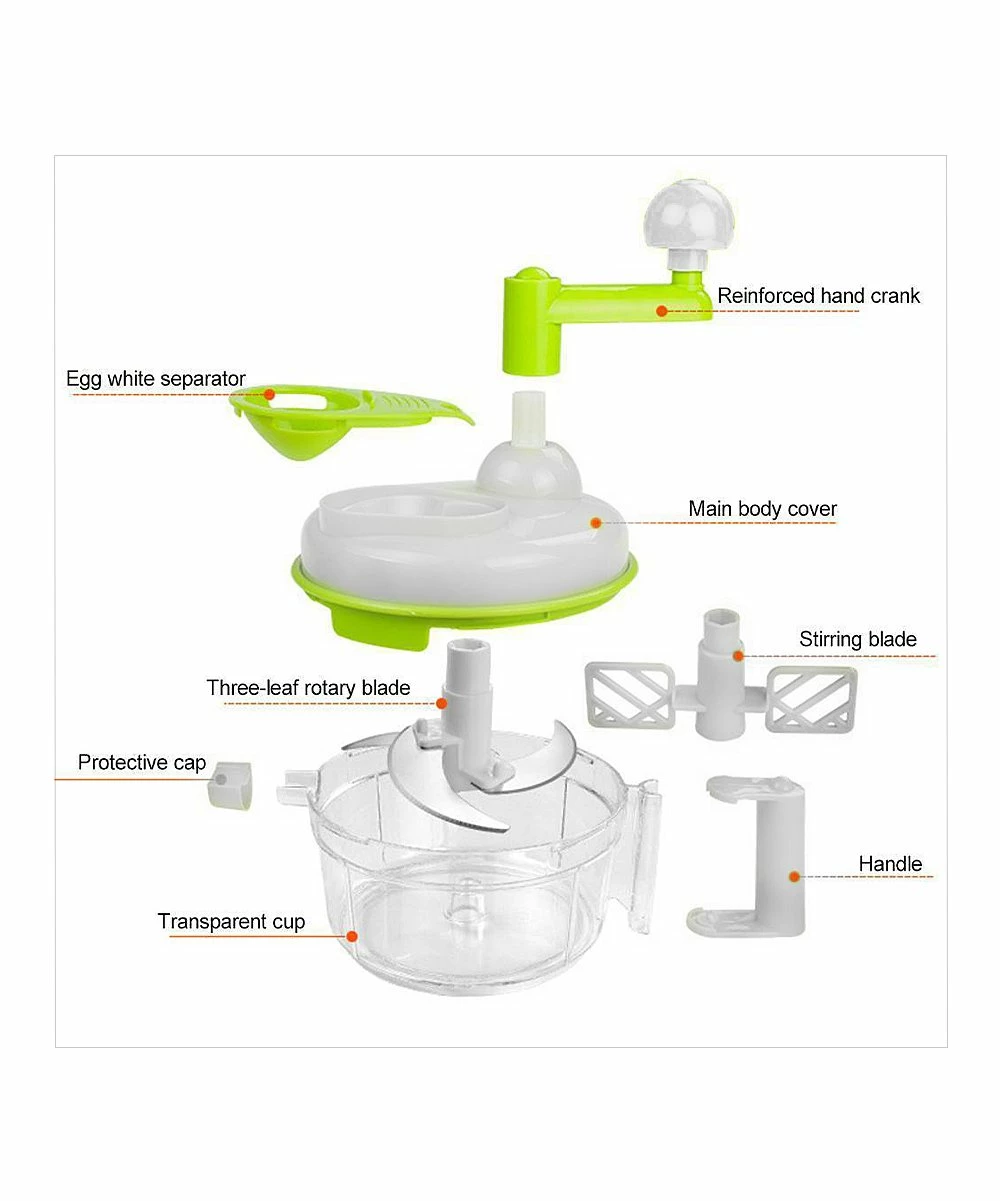 Reinforced hand crank

Egg white separator

Main body cover

Stirring blade

Three-leaf rotary blade

Protective cap

Handle

Transparent cup